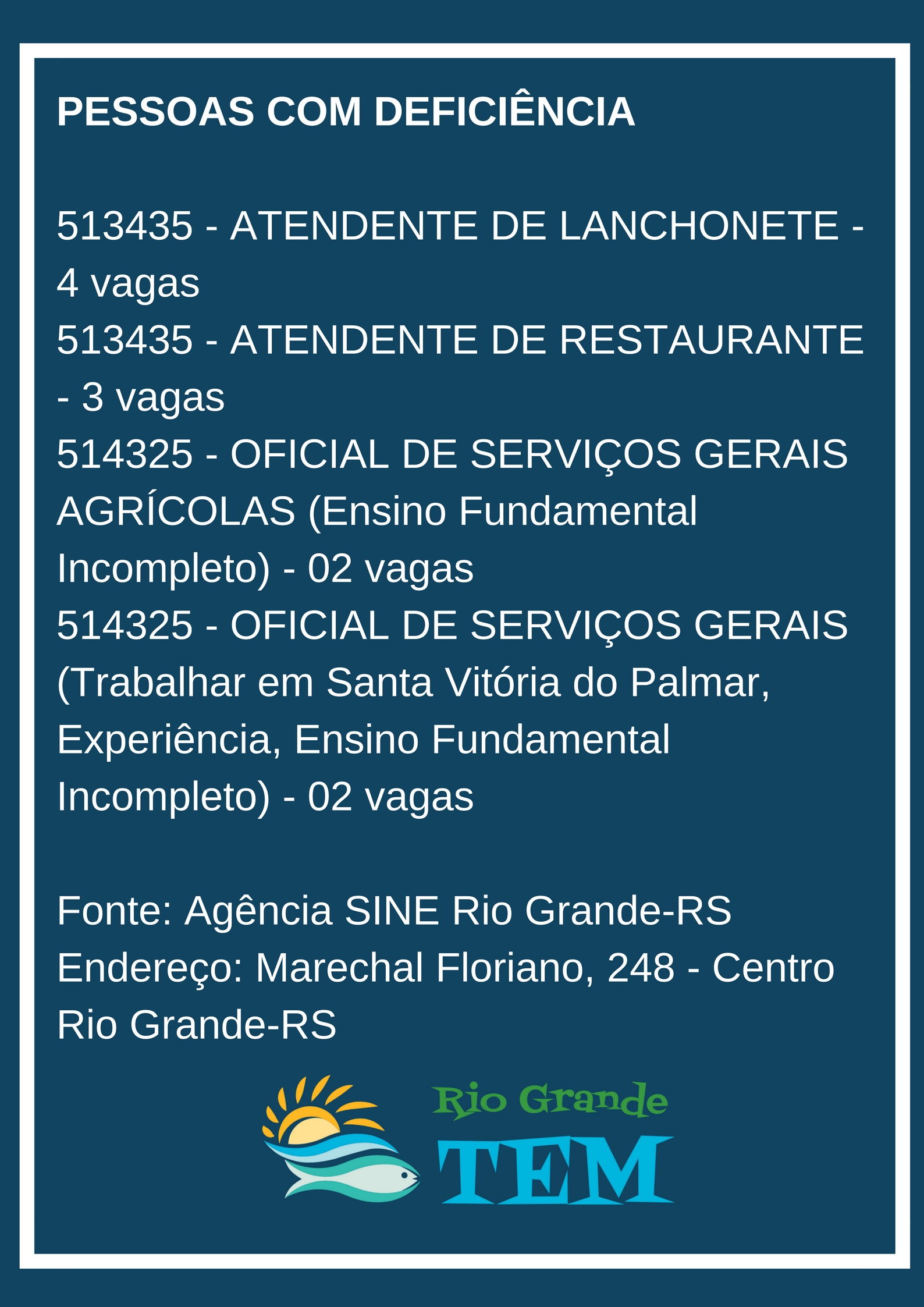 PESSOAS COM DEFICIÊNCIA

513435 - ATENDENTE DE LANCHONETE - 4 vagas
513435 - ATENDENTE DE RESTAURANTE - 3 vagas
514325 - OFICIAL DE SERVIÇOS GERAIS AGRÍCOLAS (Ensino Fundamental Incompleto) - 02 vagas
514325 - OFICIAL DE SERVIÇOS GERAIS (Trabalhar em Santa Vitória do Palmar, Experiência, Ensino Fundamental Incompleto) - 02 vagas

Fonte: Agência SINE Rio Grande-RS
Endereço: Marechal Floriano, 248 - Centro
Rio Grande-RS

Rio Grande
TEM